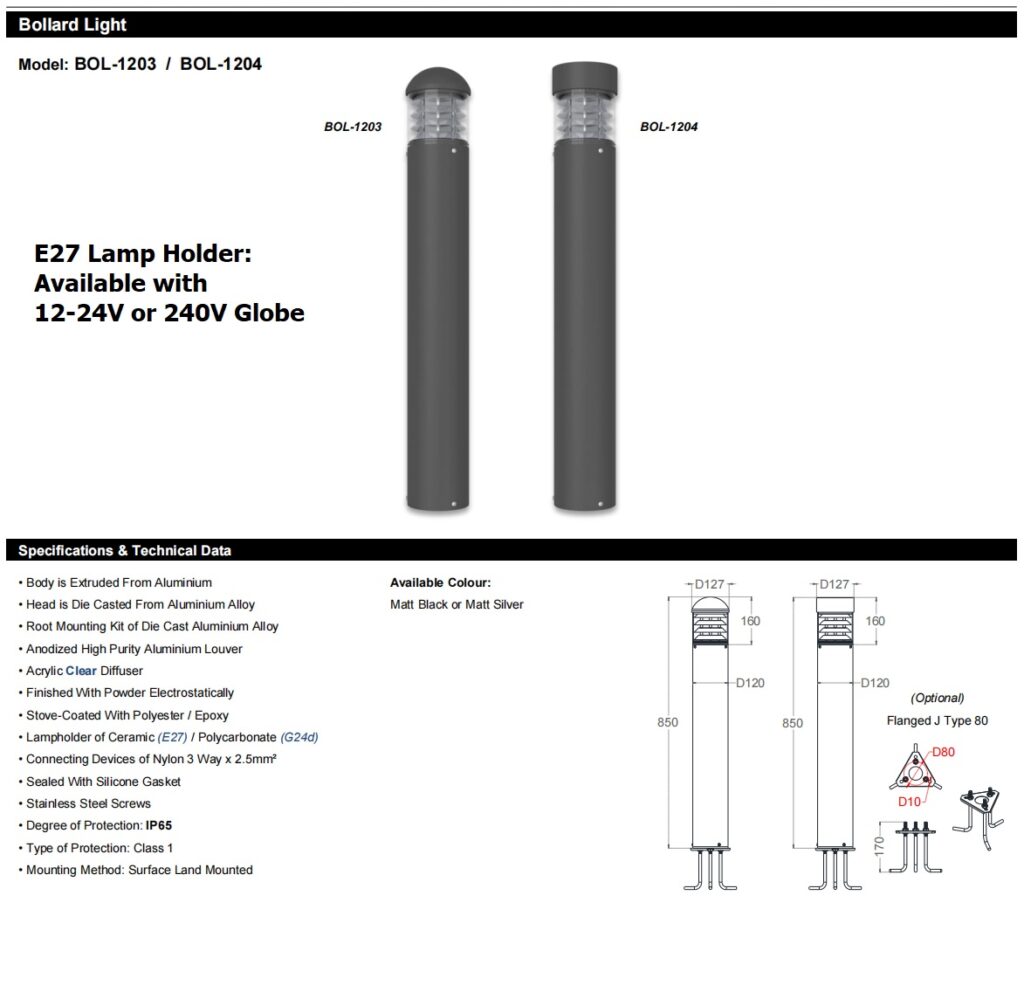 Bollard Light

Model: BOL-1203 / BOL-1204

BOL-1203

BOL-1204

E27 Lamp Holder:
Available with
12-24V or 240V Globe

Specifications & Technical Data

• Body is Extruded From Aluminium
• Head is Die Casted From Aluminium Alloy
• Root Mounting Kit of Die Cast Aluminium Alloy
• Anodized High Purity Aluminium Louver
• Acrylic Clear Diffuser
• Finished With Powder Electrostatically
• Stove-Coated With Polyester / Epoxy
• Lampholder of Ceramic (E27) / Polycarbonate (G24d)
• Connecting Devices of Nylon 3 Way x 2.5mm²
• Sealed With Silicone Gasket
• Stainless Steel Screws
• Degree of Protection: IP65
• Type of Protection: Class 1
• Mounting Method: Surface Land Mounted

Available Colour:
Matt Black or Matt Silver

D127
160
D120
850

D127
160
D120
850

(Optional)
Flanged J Type 80
D80
D10
170